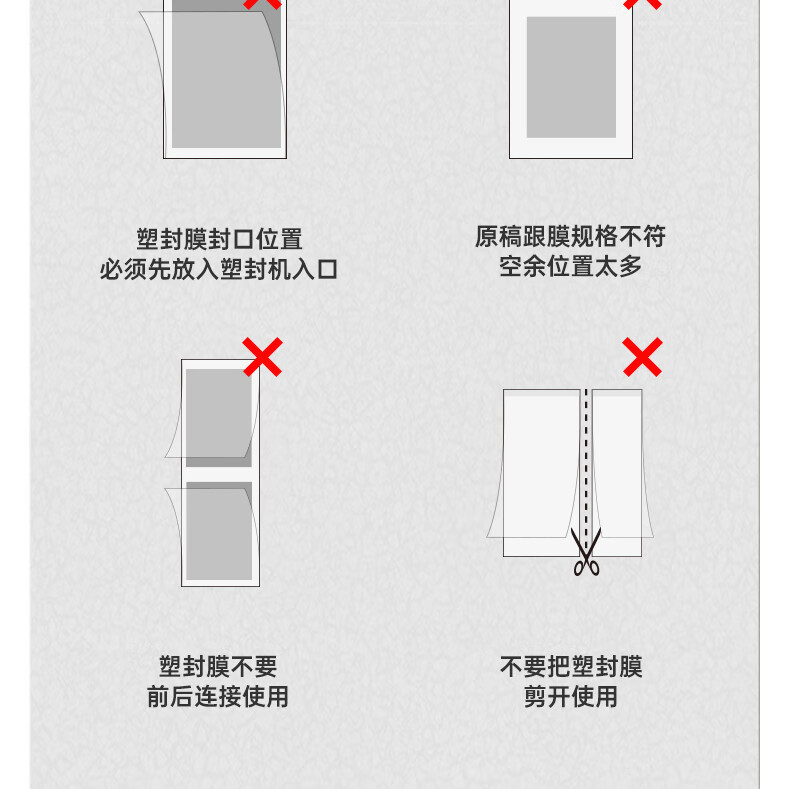 塑封膜封口位置
必须先放入塑封机入口

原稿跟膜规格不符
空余位置太多

塑封膜不要
前后连接使用

不要把塑封膜
剪开使用