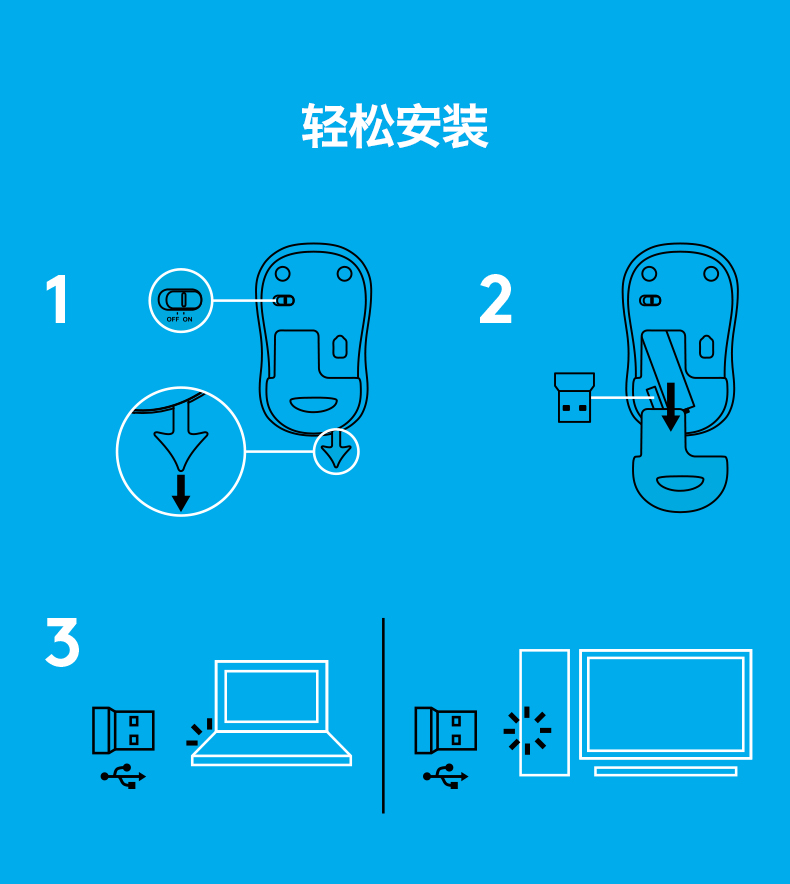 轻松安装

1

OFF ON

2

3