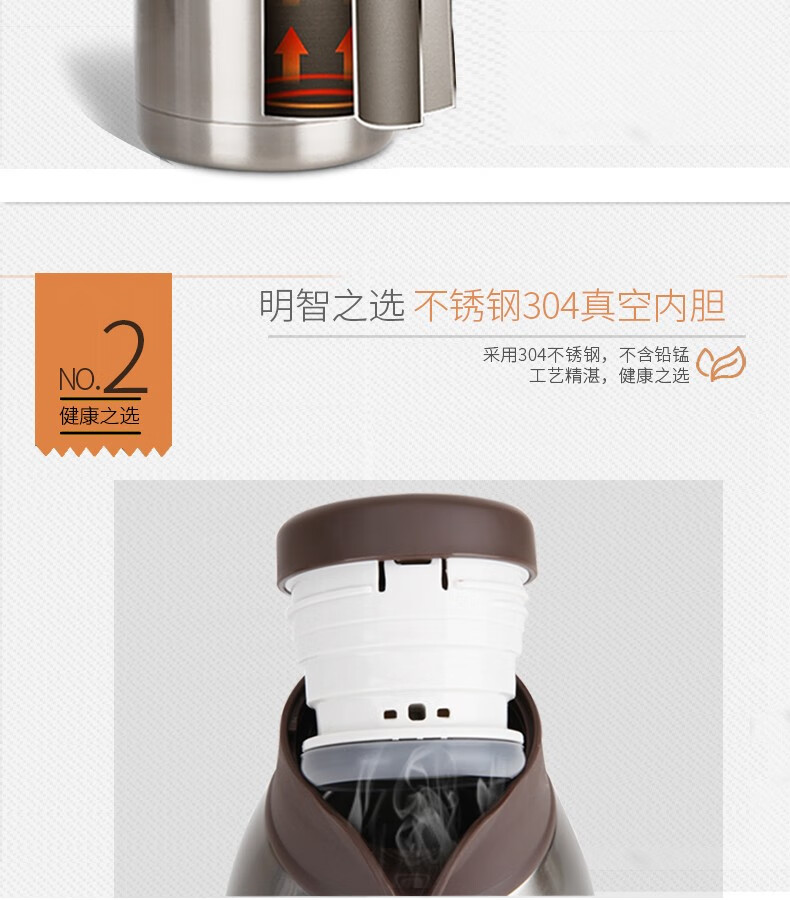 NO.2
健康之选

明智之选 不锈钢304真空内胆

采用304不锈钢，不含铅锰
工艺精湛，健康之选