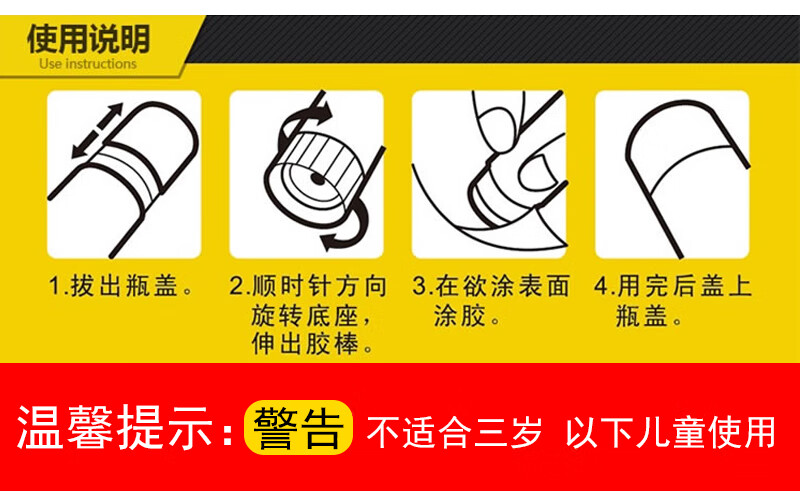 使用说明
Use instructions

1.拔出瓶盖。

2.顺时针方向旋转底座，伸出胶棒。

3.在欲涂表面涂胶。

4.用完后盖上瓶盖。

温馨提示：警告 不适合三岁 以下儿童使用