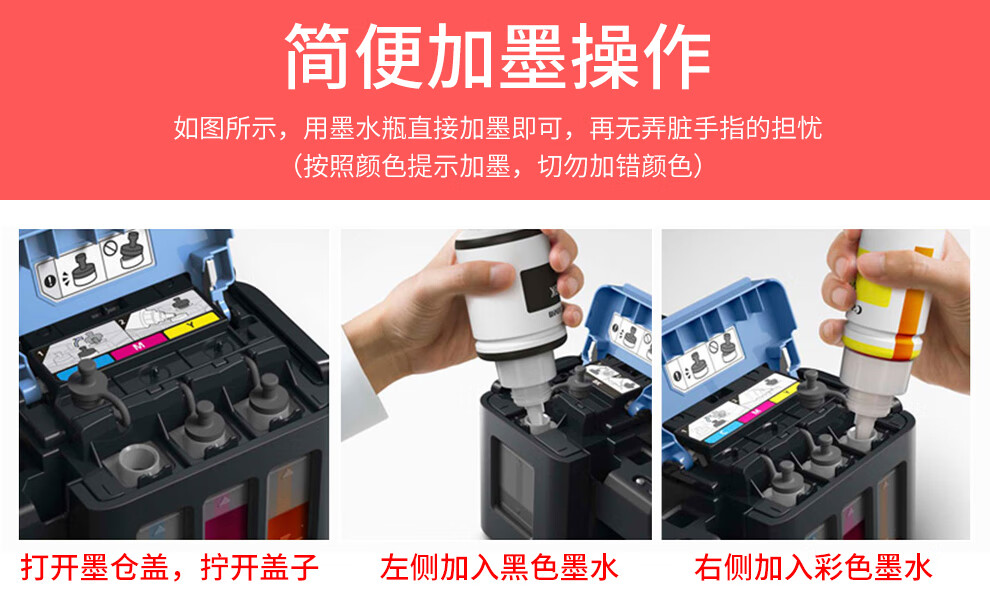 简便加墨操作

如图所示，用墨水瓶直接加墨即可，再无弄脏手指的担忧
（按照颜色提示加墨，切勿加错颜色）

M Y

打开墨仓盖，拧开盖子

左侧加入黑色墨水

右侧加入彩色墨水