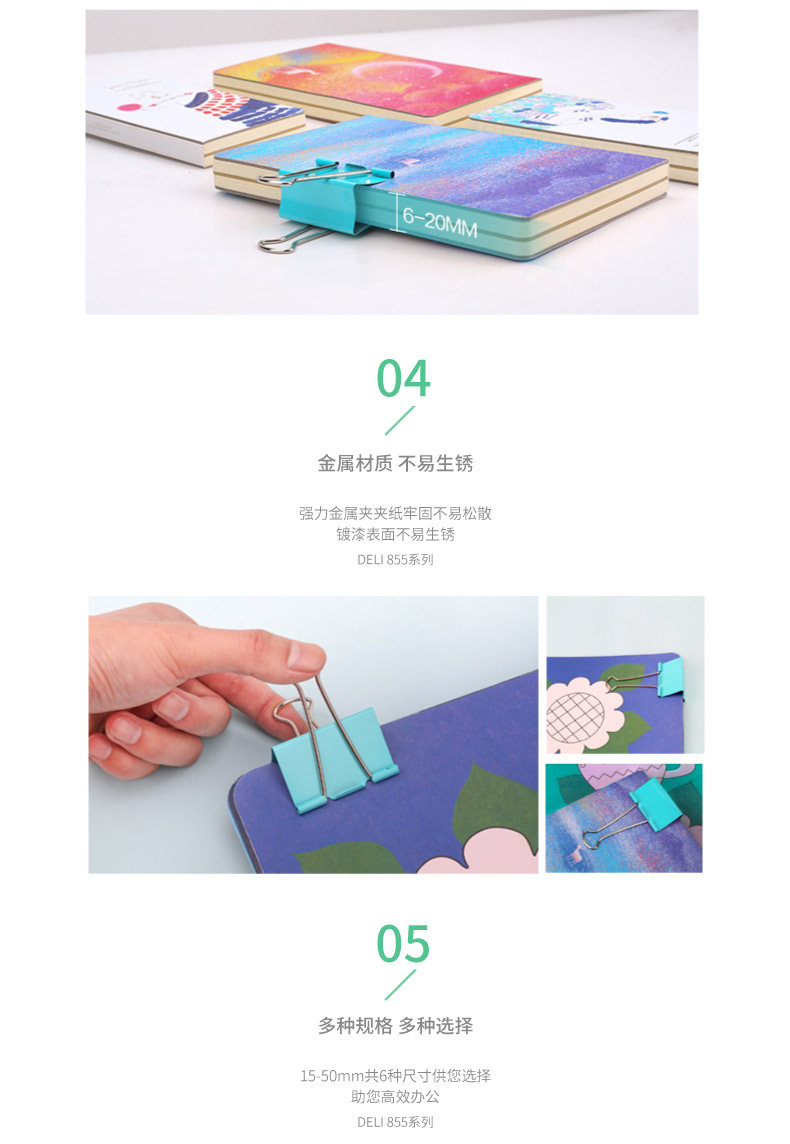 6-20MM

04

金属材质 不易生锈

强力金属夹夹纸牢固不易松散
镀漆表面不易生锈
DELI 855系列

05

多种规格 多种选择

15-50mm共6种尺寸供您选择
助您高效办公
DELI 855系列