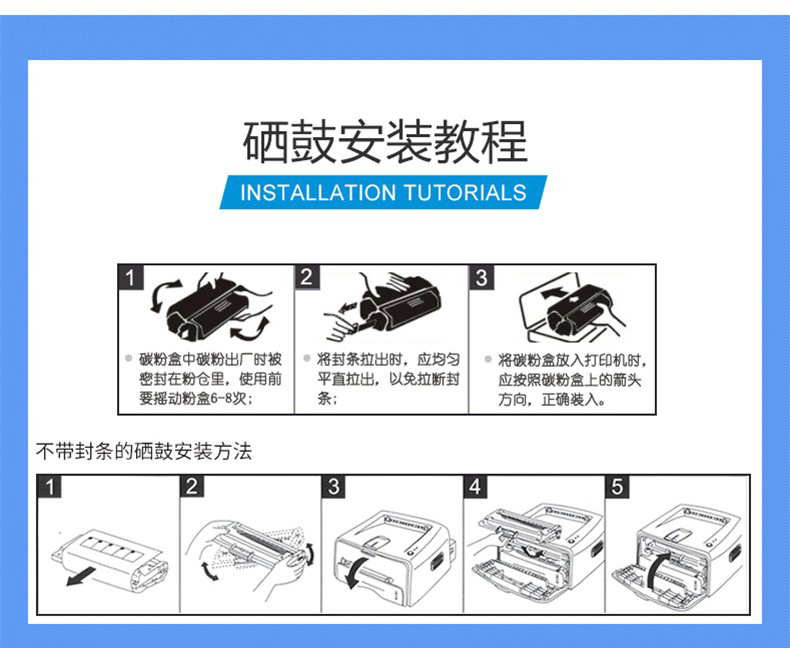 硒鼓安装教程

INSTALLATION TUTORIALS

1

碳粉盒中碳粉出厂时被密封在粉仓里，使用前要摇动粉盒6-8次；

2

将封条拉出时，应均匀平直拉出，以免拉断封条；

3

将碳粉盒放入打印机时，应按照碳粉盒上的箭头方向，正确装入。

不带封条的硒鼓安装方法

1

2

3

4

5