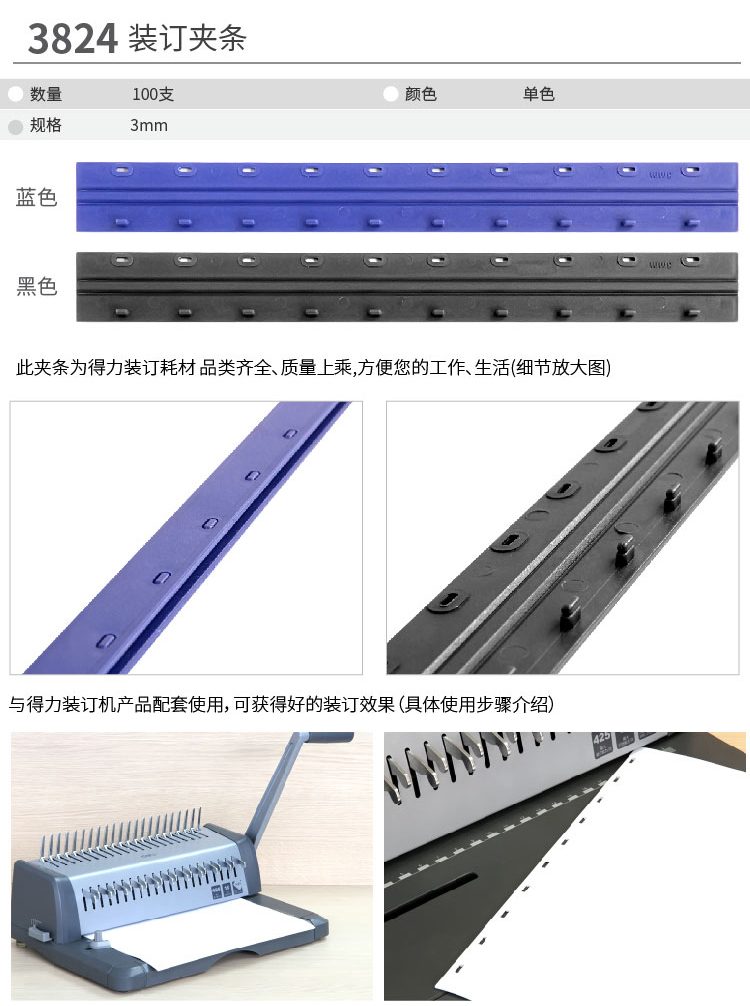 3824 装订夹条

数量 100支 颜色 单色

规格 3mm

蓝色

黑色

此夹条为得力装订耗材 品类齐全、质量上乘,方便您的工作、生活(细节放大图)

与得力装订机产品配套使用,可获得好的装订效果(具体使用步骤介绍)