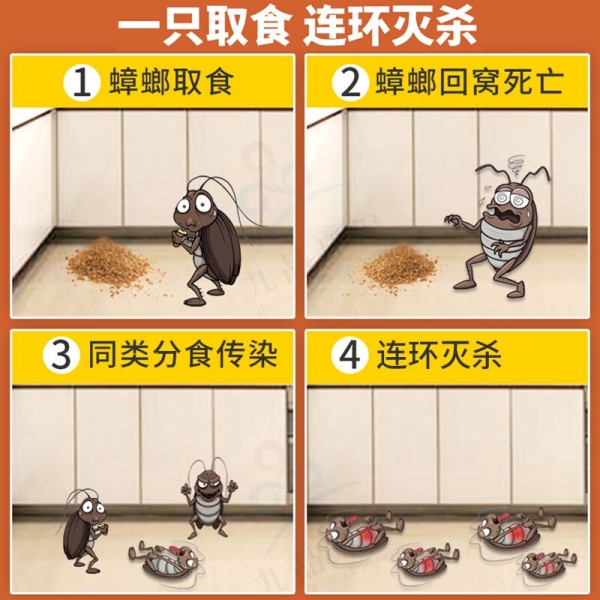 一只取食 连环灭杀

1 蟑螂取食

2 蟑螂回窝死亡

3 同类分食传染

4 连环灭杀